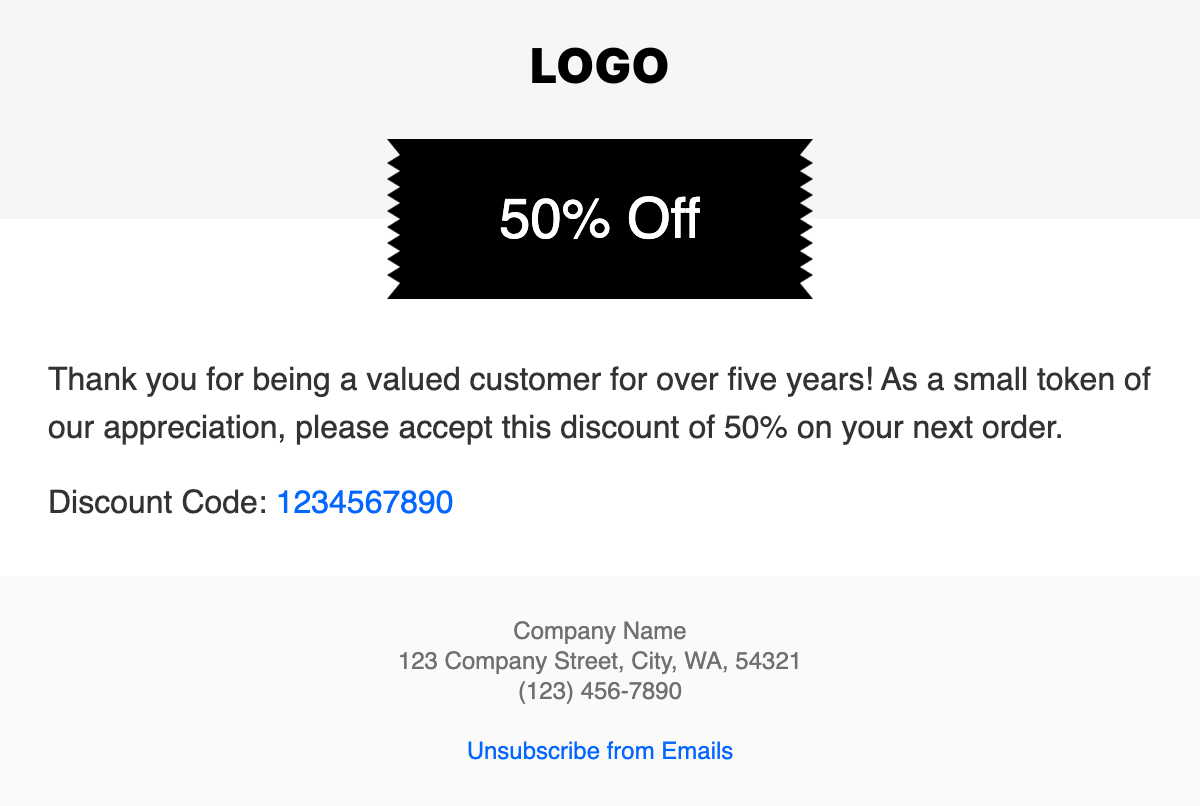 LOGO

50% Off

Thank you for being a valued customer for over five years! As a small token of our appreciation, please accept this discount of 50% on your next order.

Discount Code: 1234567890

Company Name
123 Company Street, City, WA, 54321
(123) 456-7890

Unsubscribe from Emails